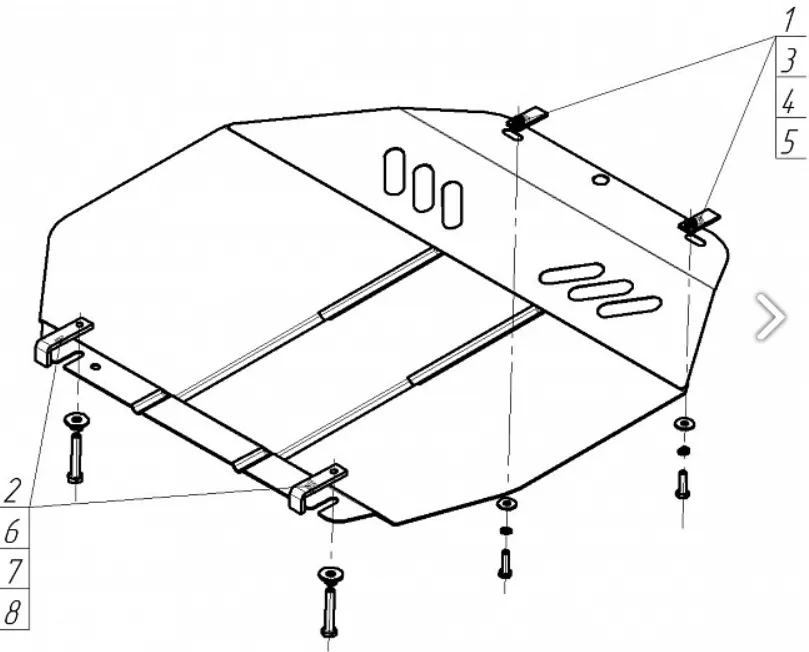 1
3
4
5
2
6
7
8