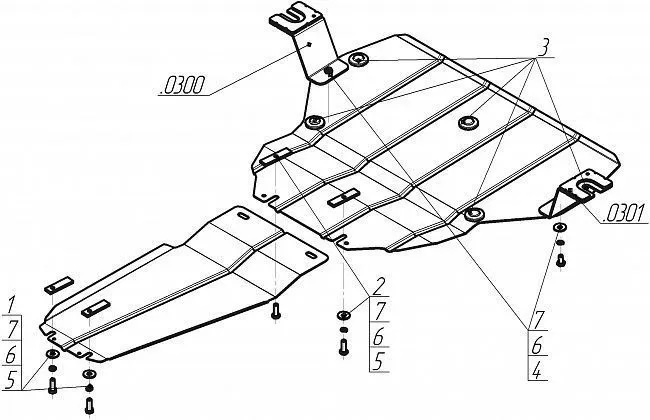 .0300

3

.0301

1
7
6
5

2
7
6
5

7
6
4