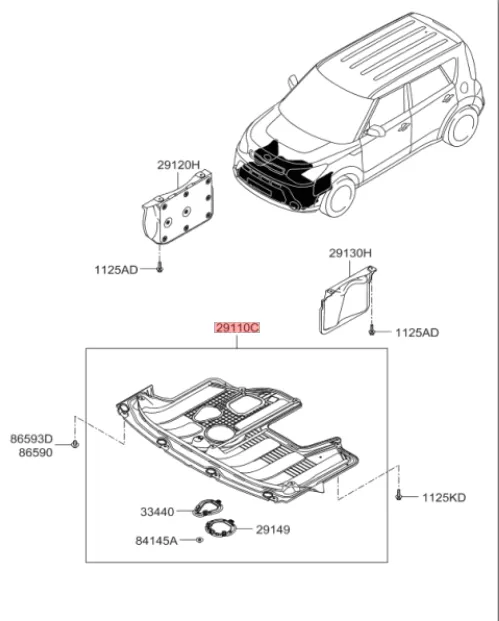 29120H

1125AD

29130H

1125AD

29110C

86593D
86590

1125KD

33440

29149

84145A