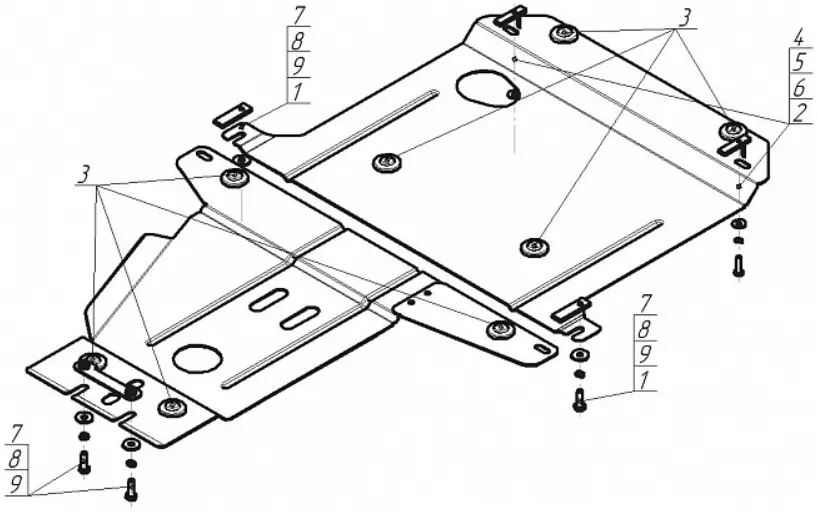 7
8
9
1

3

4
5
6
2

3

7
8
9
1

7
8
9