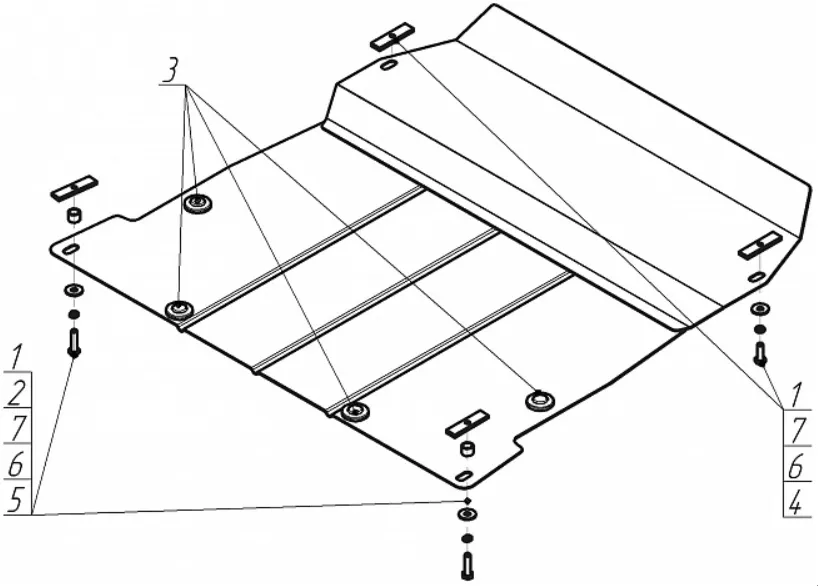 3

1
2
7
6
5

1
7
6
4