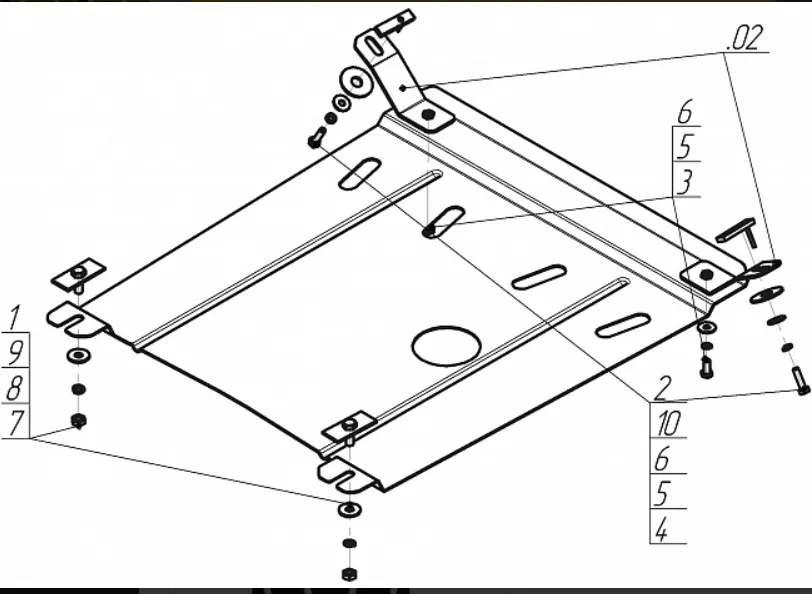 .02
6
5
3
1
9
8
7
2
10
6
5
4