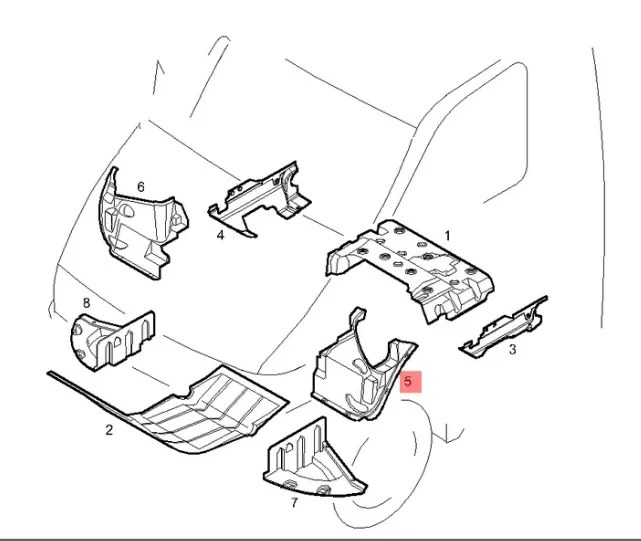 6
4
1
8
3
5
2
7