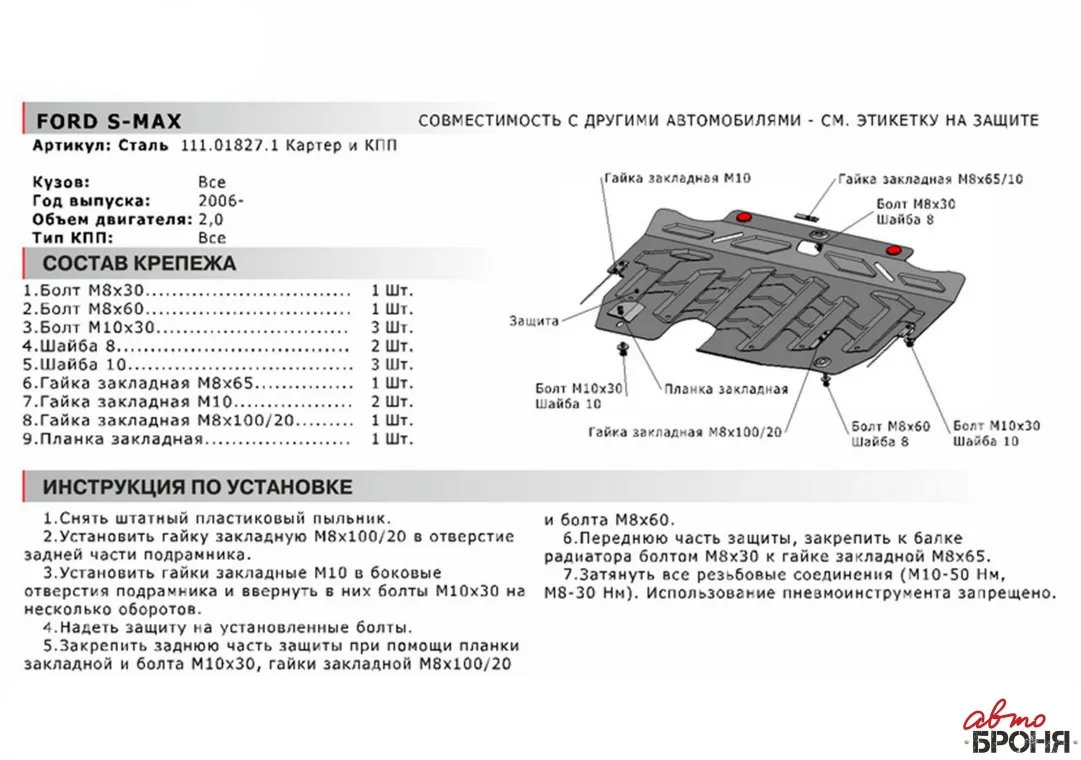 FORD S-MAX

СОВМЕСТИМОСТЬ С ДРУГИМИ АВТОМОБИЛЯМИ - СМ. ЭТИКЕТКУ НА ЗАЩИТЕ

Артикул: Сталь 111.01827.1 Картер и КПП

Кузов: Все
Год выпуска: 2006-
Объем двигателя: 2,0
Тип КПП: Все

СОСТАВ КРЕПЕЖА

1.Болт М8х30.............................. 1 Шт.
2.Болт М8х60.............................. 1 Шт.
3.Болт М10х30............................ 3 Шт.
4.Шайба 8.................................. 2 Шт.
5.Шайба 10................................ 3 Шт.
6.Гайка закладная М8х65.............. 1 Шт.
7.Гайка закладная М10................. 2 Шт.
8.Гайка закладная М8х100/20......... 1 Шт.
9.Планка закладная..................... 1 Шт.

Гайка закладная М10
Гайка закладная М8х65/10
Болт М8х30
Шайба 8
Защита
Болт М10х30
Шайба 10
Планка закладная
Гайка закладная М8х100/20
Болт М8х60
Шайба 8
Болт М10х30
Шайба 10

ИНСТРУКЦИЯ ПО УСТАНОВКЕ

1.Снять штатный пластиковый пыльник.
2.Установить гайку закладную М8х100/20 в отверстие задней части подрамника.
3.Установить гайки закладные М10 в боковые отверстия подрамника и ввернуть в них болты М10х30 на несколько оборотов.
4.Надеть защиту на установленные болты.
5.Закрепить заднюю часть защиты при помощи планки закладной и болта М10х30, гайки закладной М8х100/20 и болта М8х60.
6.Переднюю часть защиты, закрепить к балке радиатора болтом М8х30 к гайке закладной М8х65.
7.Затянуть все резьбовые соединения (М10-50 Нм, М8-30 Нм). Использование пневмоинструмента запрещено.

авто
БРОНЯ