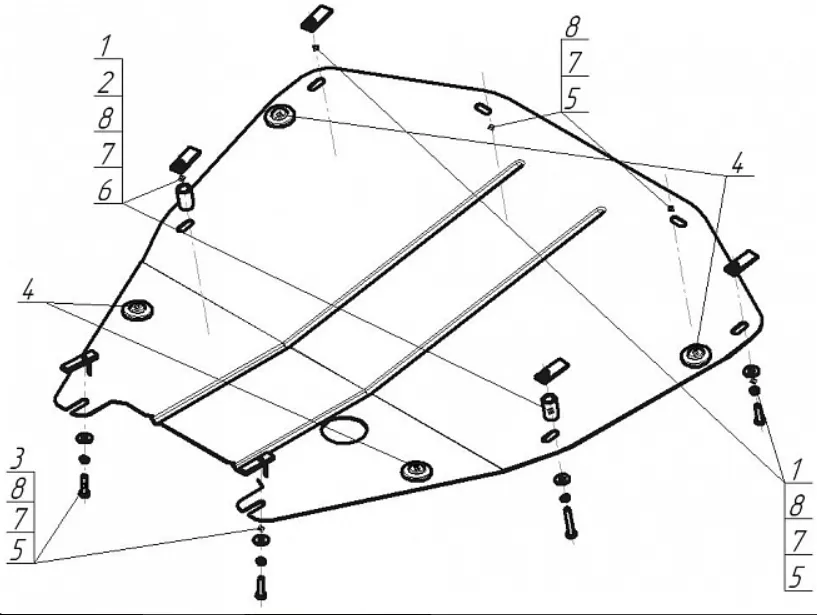 1
2
8
7
6

8
7
5

4

4

3
8
7
5

1
8
7
5