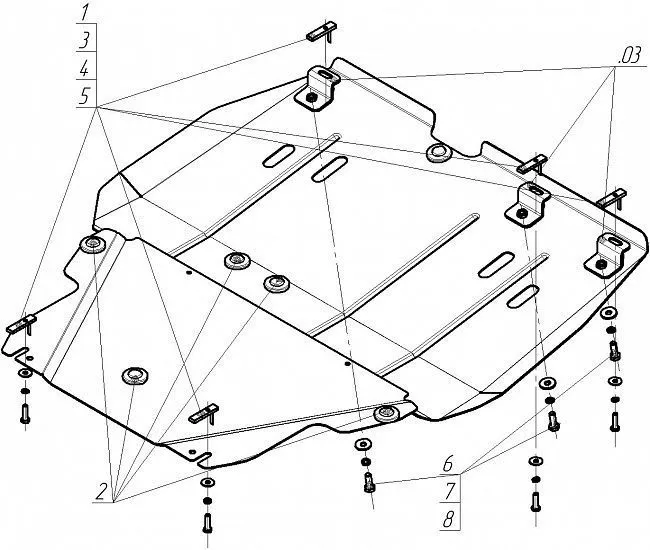 1
3
4
5
.03
2
6
7
8