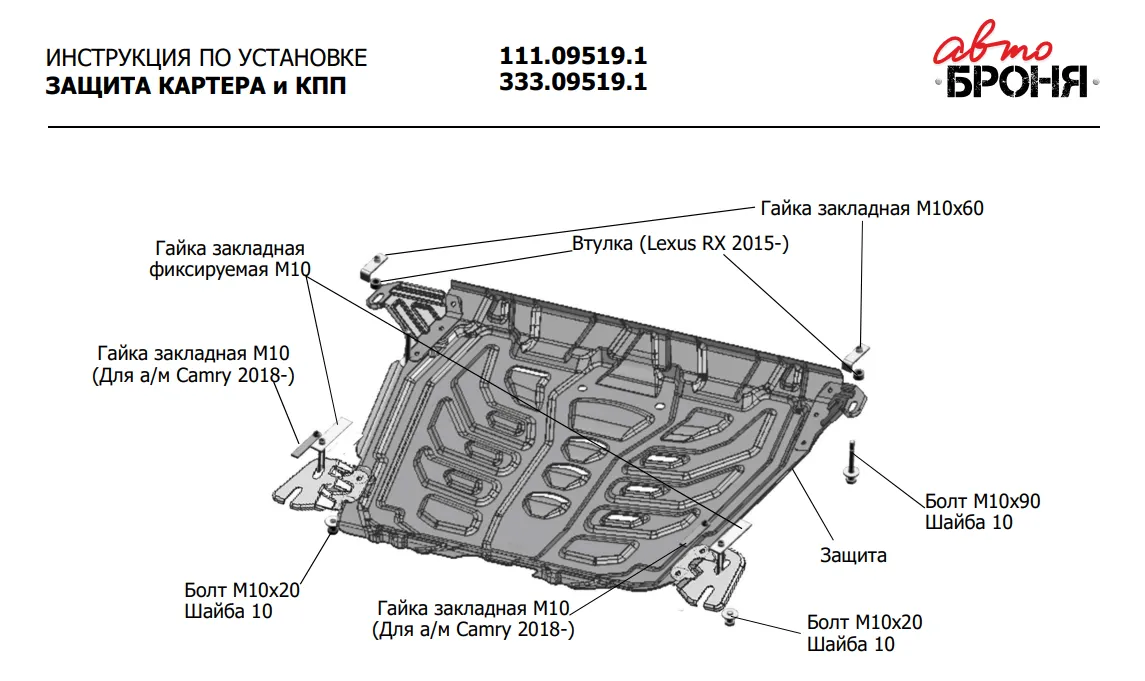 ИНСТРУКЦИЯ ПО УСТАНОВКЕ
ЗАЩИТА КАРТЕРА и КПП

111.09519.1
333.09519.1

авто
БРОНЯ

Гайка закладная М10х60

Втулка (Lexus RX 2015-)

Гайка закладная
фиксируемая М10

Гайка закладная М10
(Для а/м Camry 2018-)

Болт М10х90
Шайба 10

Защита

Болт М10х20
Шайба 10

Гайка закладная М10
(Для а/м Camry 2018-)

Болт М10х20
Шайба 10