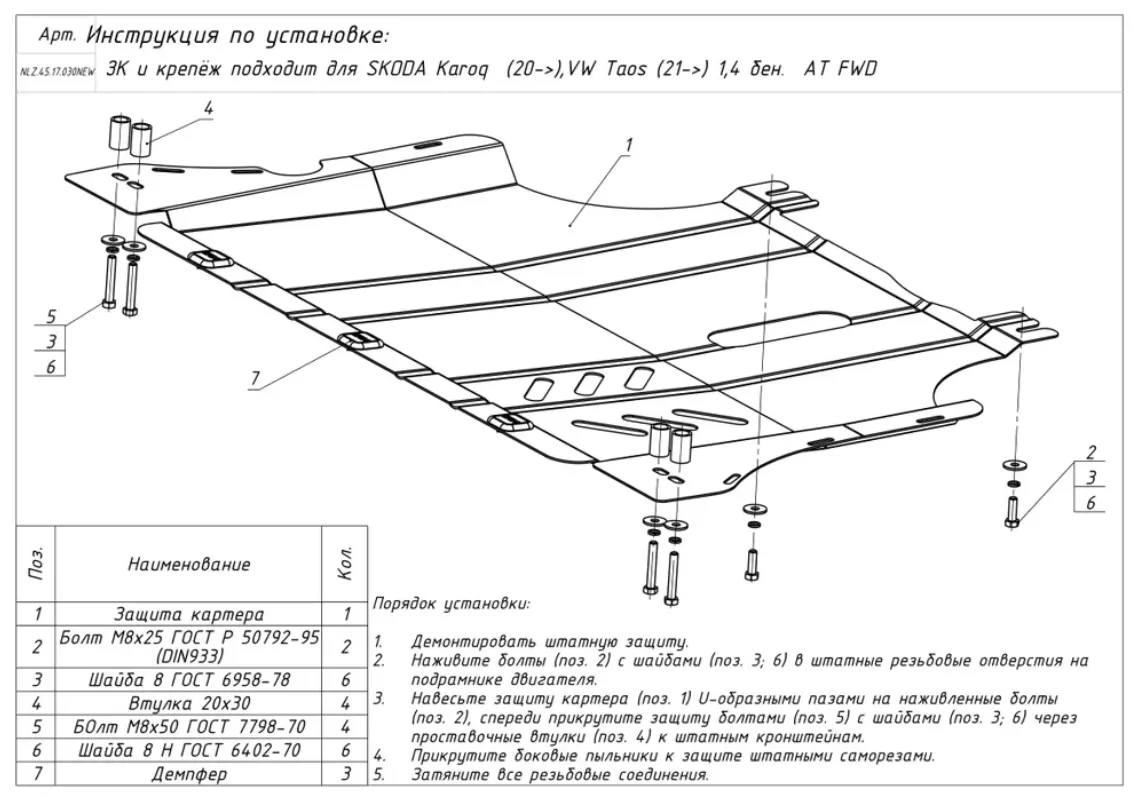 Арт. Инструкция по установке:

NLZ.45.17.030NEW ЗК и крепёж подходит для SKODA Karoq (20->),VW Taos (21->) 1,4 бен. AT FWD

4

1

5
3
6

7

2
3
6

| Поз. | Наименование | Кол. |
|---|---|---|
| 1 | Защита картера | 1 |
| 2 | Болт М8х25 ГОСТ Р 50792-95 (DIN933) | 2 |
| 3 | Шайба 8 ГОСТ 6958-78 | 6 |
| 4 | Втулка 20х30 | 4 |
| 5 | БОлт М8х50 ГОСТ 7798-70 | 4 |
| 6 | Шайба 8 Н ГОСТ 6402-70 | 6 |
| 7 | Демпфер | 3 |

Порядок установки:

1. Демонтировать штатную защиту.
2. Наживите болты (поз. 2) с шайбами (поз. 3; 6) в штатные резьбовые отверстия на подрамнике двигателя.
3. Навесьте защиту картера (поз. 1) U-образными пазами на наживленные болты (поз. 2), спереди прикрутите защиту болтами (поз. 5) с шайбами (поз. 3; 6) через проставочные втулки (поз. 4) к штатным кронштейнам.
4. Прикрутите боковые пыльники к защите штатными саморезами.
5. Затяните все резьбовые соединения.