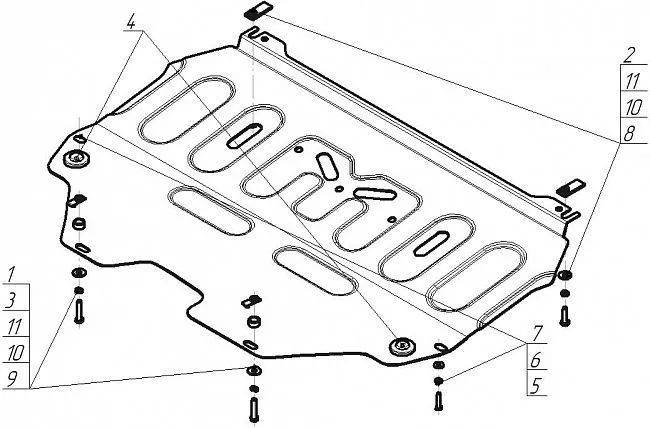 4

2
11
10
8

1
3
11
10
9

7
6
5