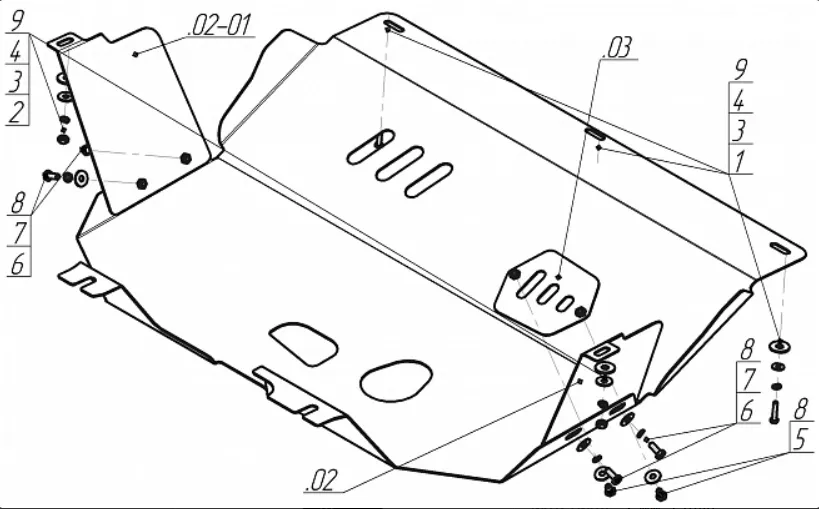 9
4
3
2
.02-01
.03
9
4
3
1
8
7
6
8
7
6
8
5
.02