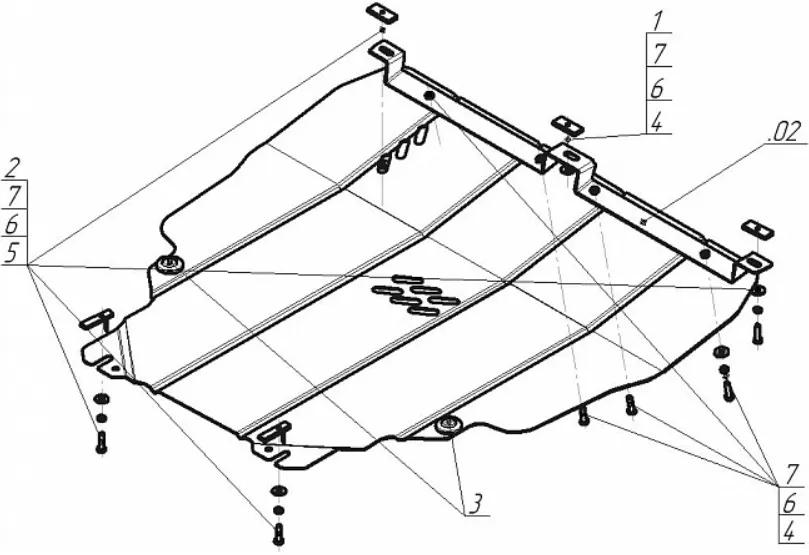 1
7
6
4

.02

2
7
6
5

3

7
6
4