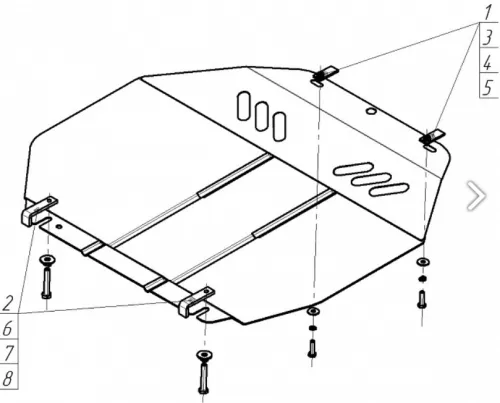 1
3
4
5
2
6
7
8