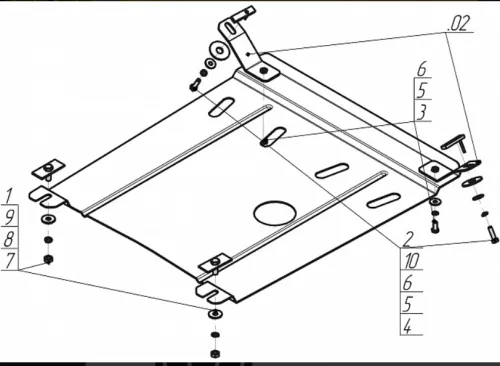 .02
6
5
3
1
9
8
7
2
10
6
5
4