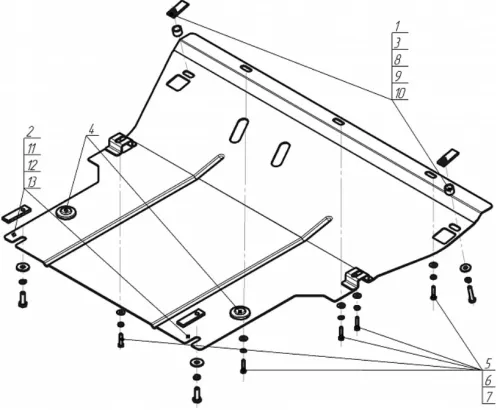 1
3
8
9
10
2
11
12
13
4
5
6
7