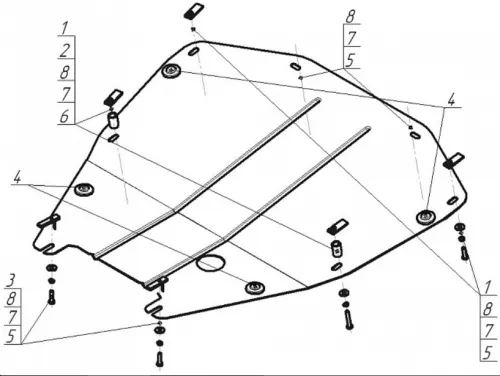 1
2
8
7
6

8
7
5

4

4

3
8
7
5

1
8
7
5