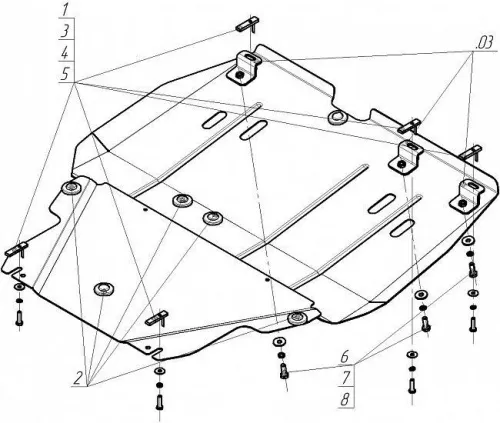 1
3
4
5
.03
2
6
7
8