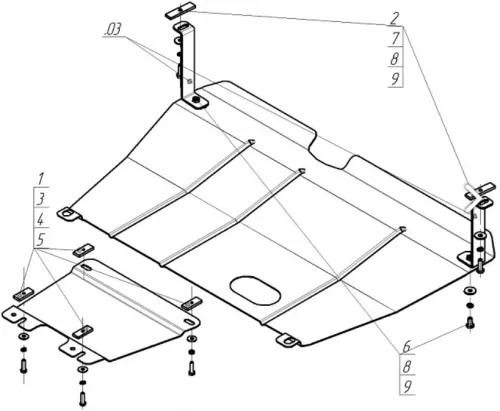 .03

2
7
8
9

1
3
4
5

6
8
9