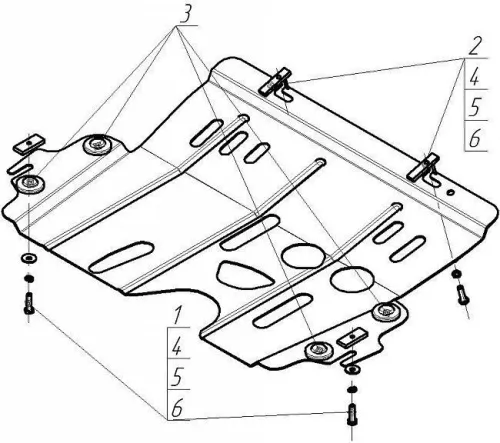 3
2
4
5
6
1
4
5
6