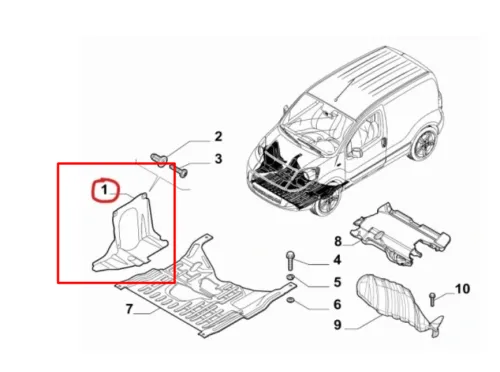 2
3
1
8
4
5
10
7
6
9